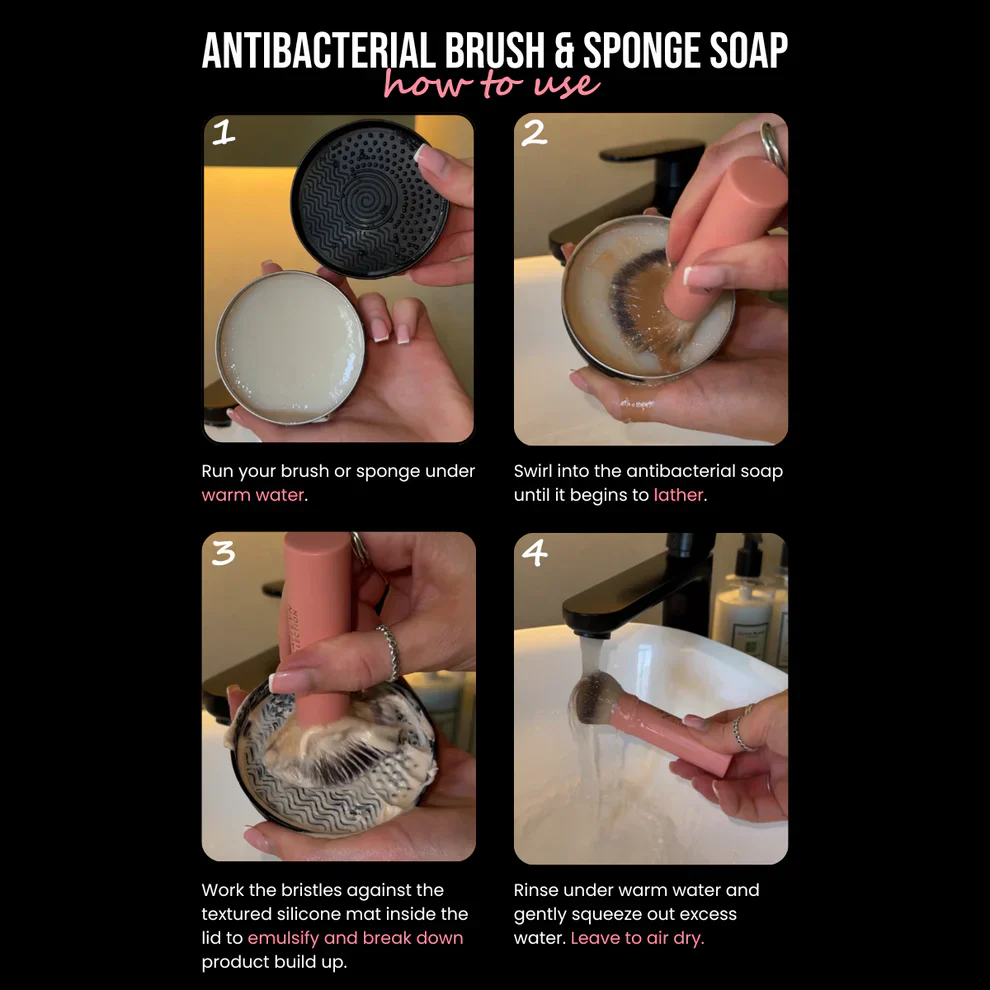 ANTIBACTERIAL BRUSH & SPONGE SOAP
how to use

1

Run your brush or sponge under warm water.

2

Swirl into the antibacterial soap until it begins to lather.

3

Work the bristles against the textured silicone mat inside the lid to emulsify and break down product build up.

4

Rinse under warm water and gently squeeze out excess water. Leave to air dry.